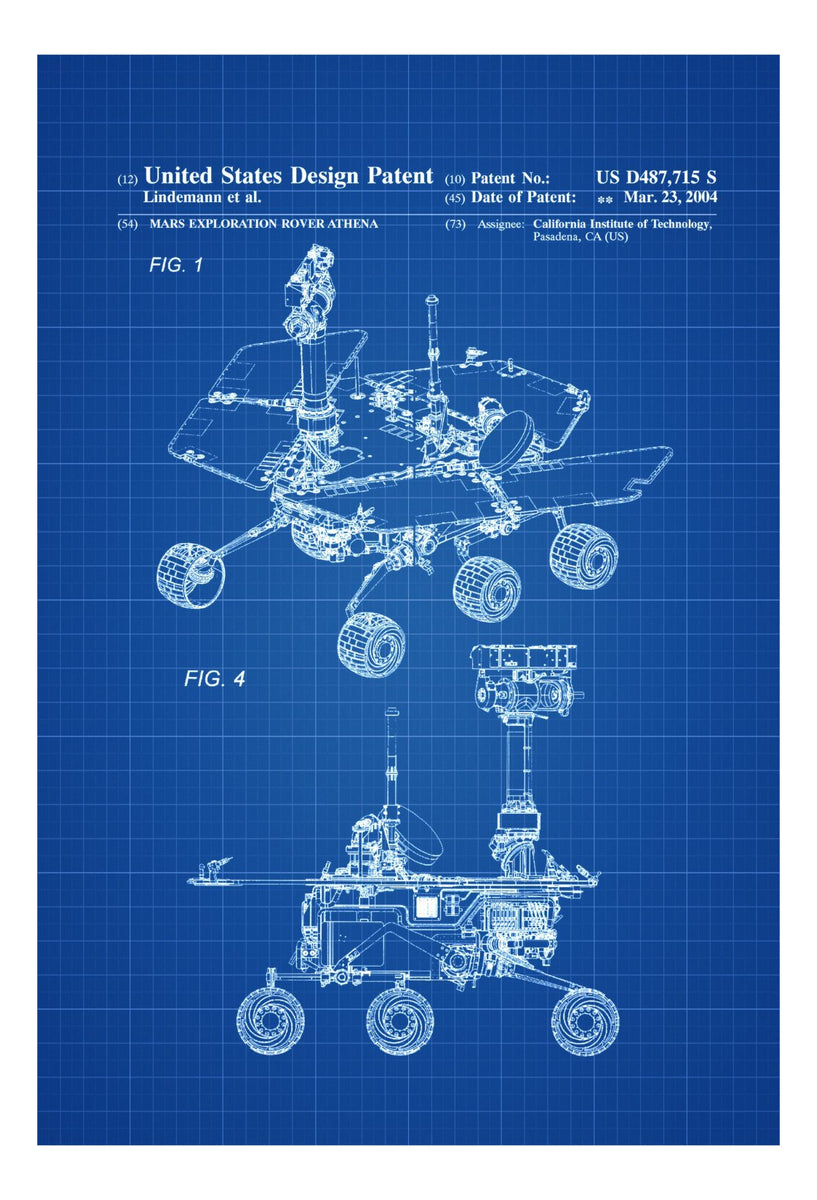 (12) United States Design Patent
Lindemann et al.

(10) Patent No.: US D487,715 S
(45) Date of Patent: ** Mar. 23, 2004

(54) MARS EXPLORATION ROVER ATHENA

(73) Assignee: California Institute of Technology, Pasadena, CA (US)

FIG. 1

FIG. 4